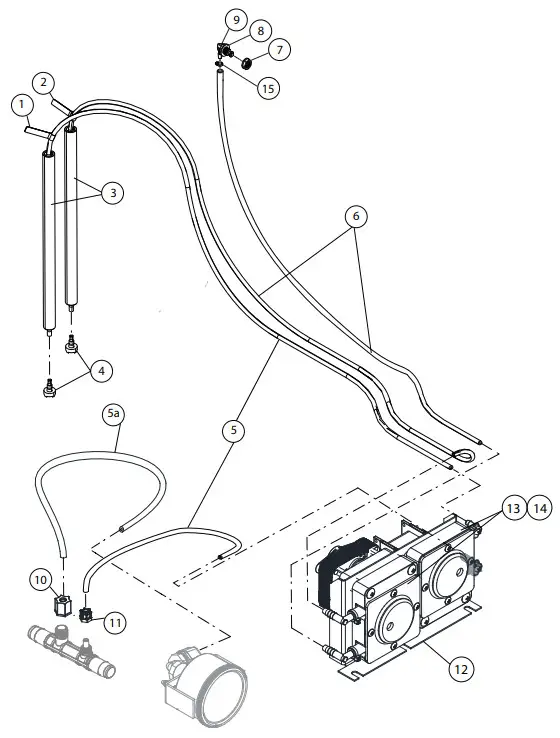 9
8
7
15
2
1
3
6
4
5a
5
13
14
10
11
12