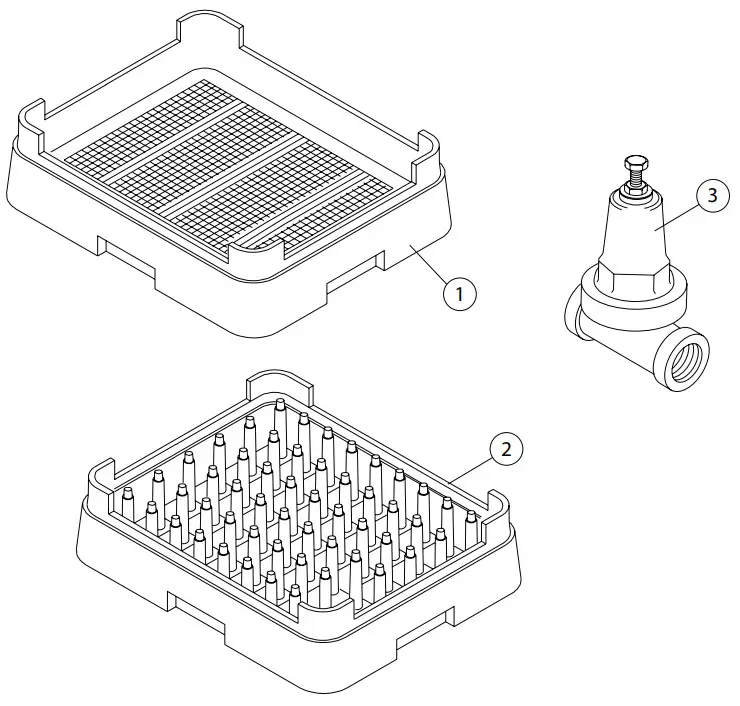 1
3
2