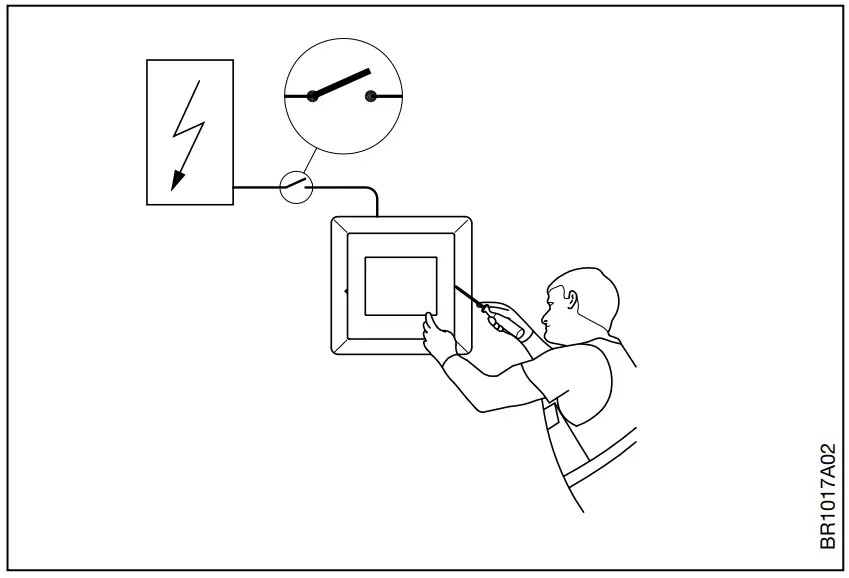 BR1017A02