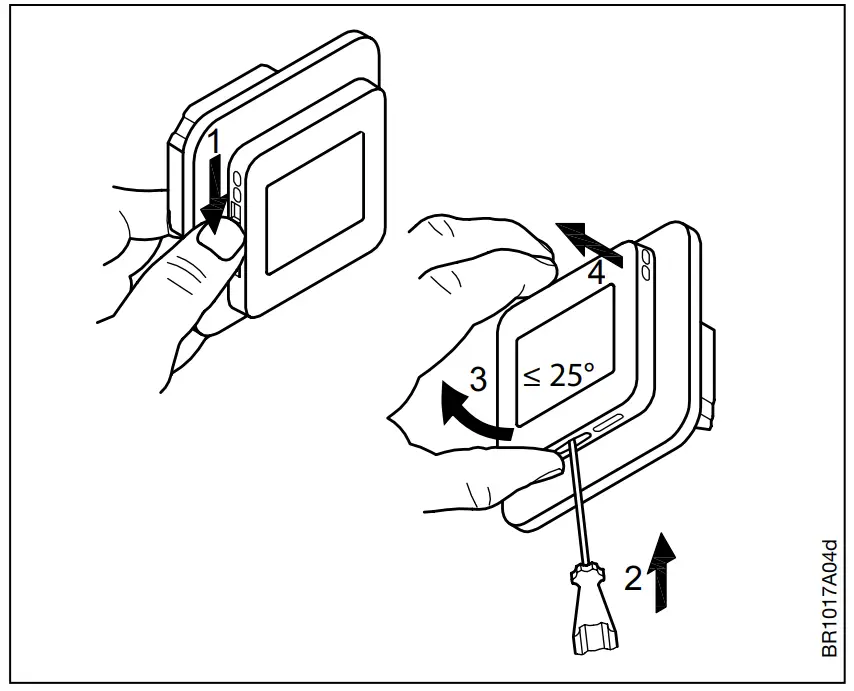 1

4

3

$\leq 25°$

2

BR1017A04d