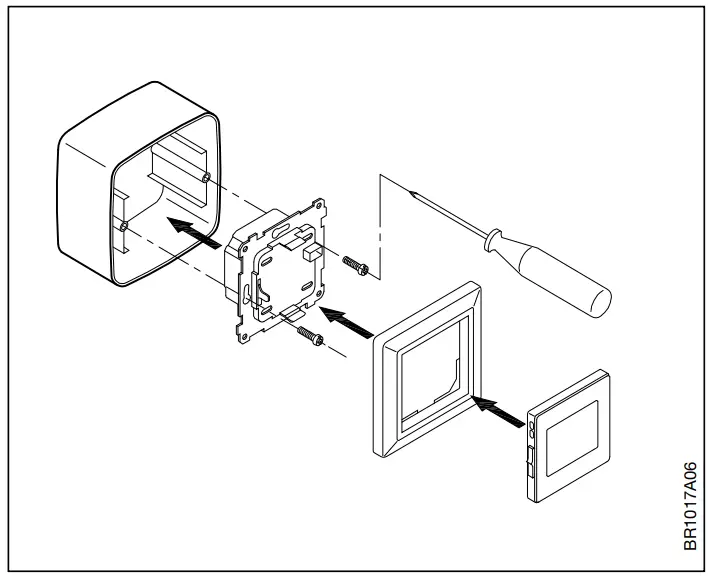 BR1017A06