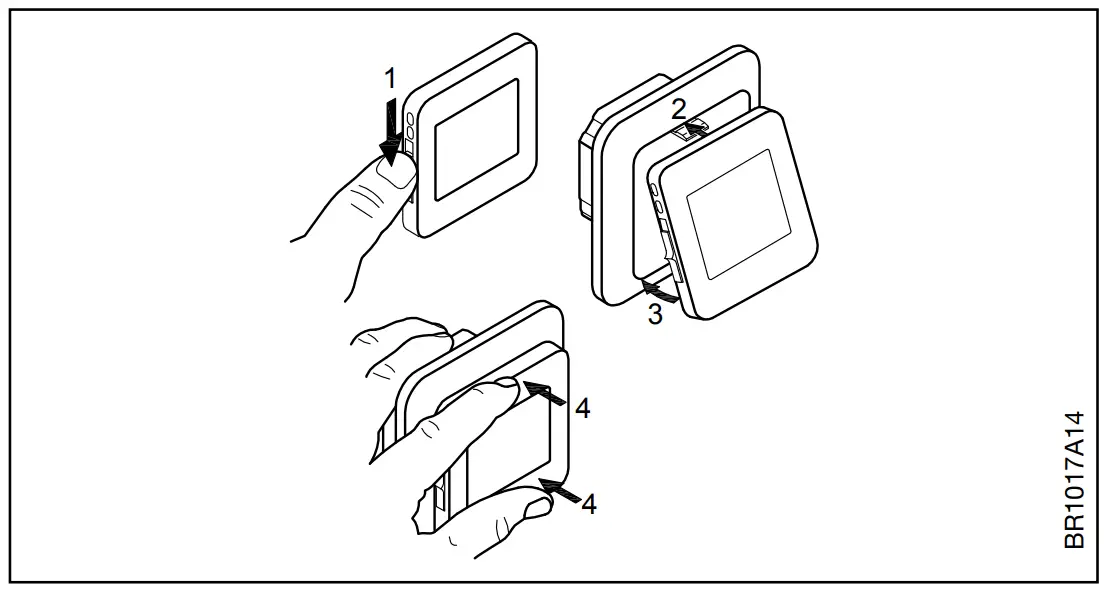 1
2
3
4
4
BR1017A14