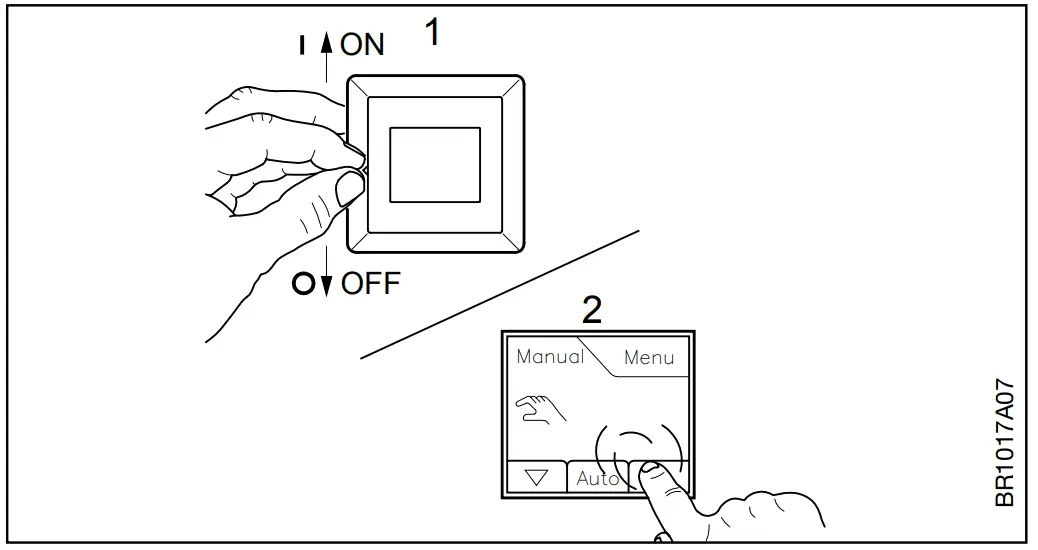 I ON
1
O OFF
2
Manual
Menu
Auto
BR1017A07