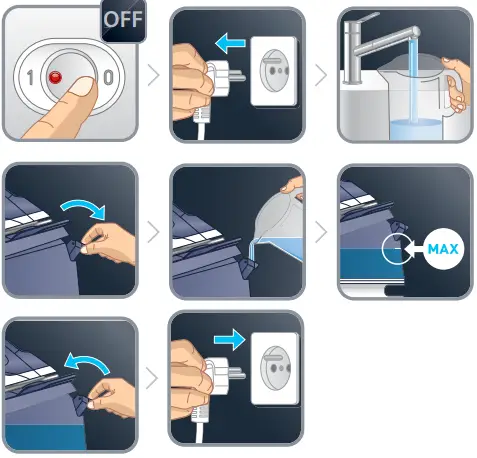 OFF
1
0

MAX