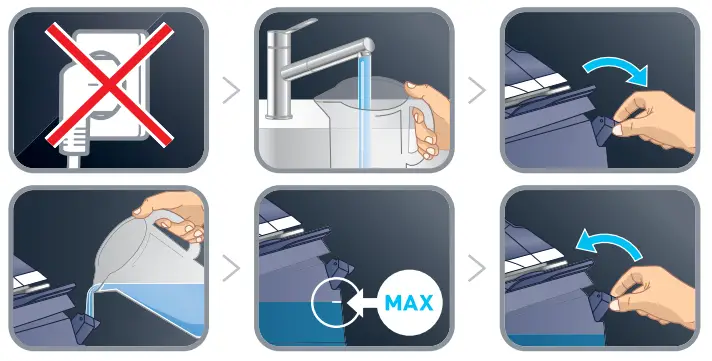 MAX