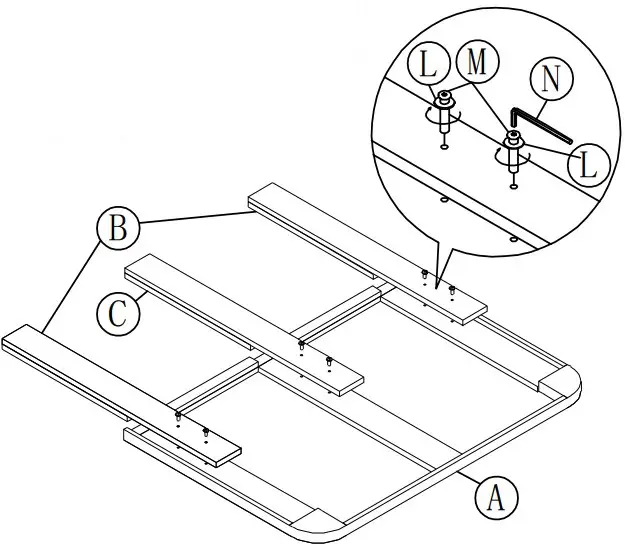 L
M
N
L
B
C
A