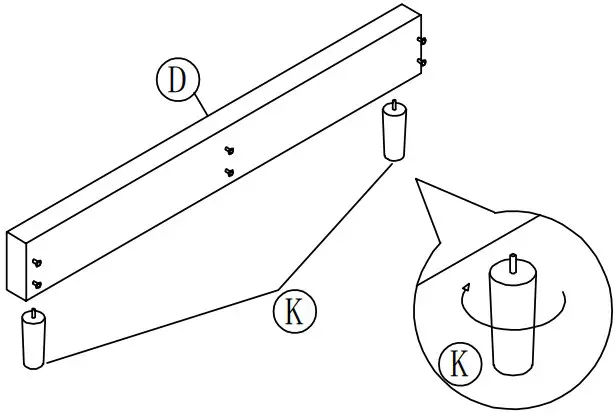 D

K

K