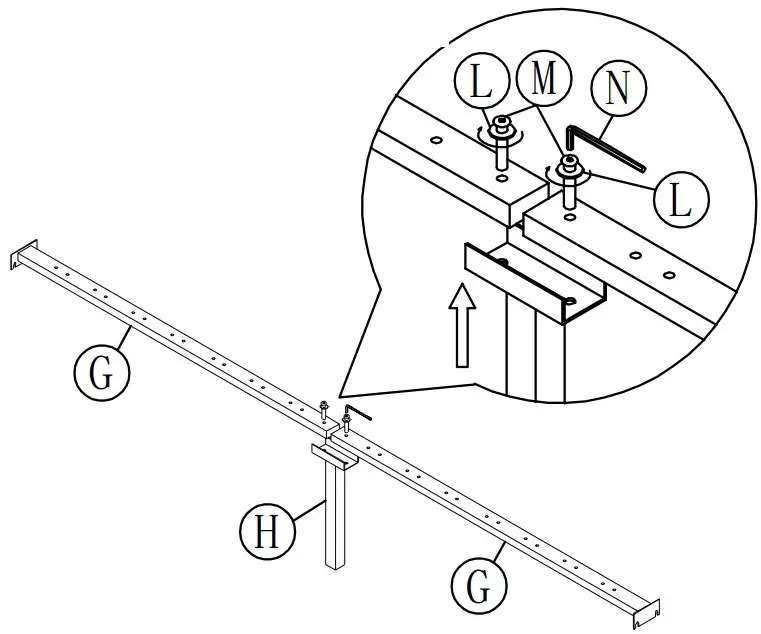 L
M
N
L
G
H
G