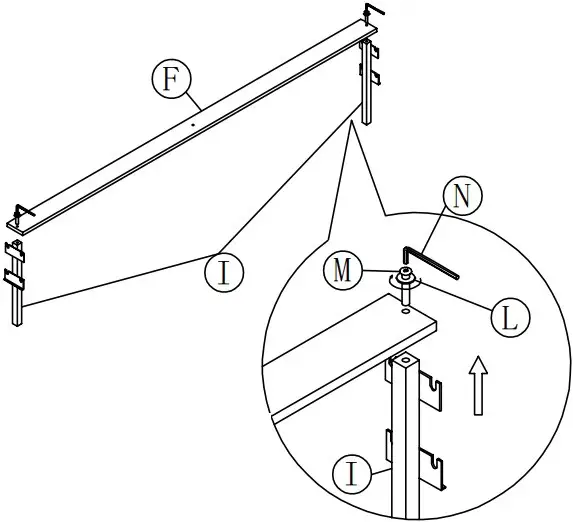 F
I
N
M
L
I