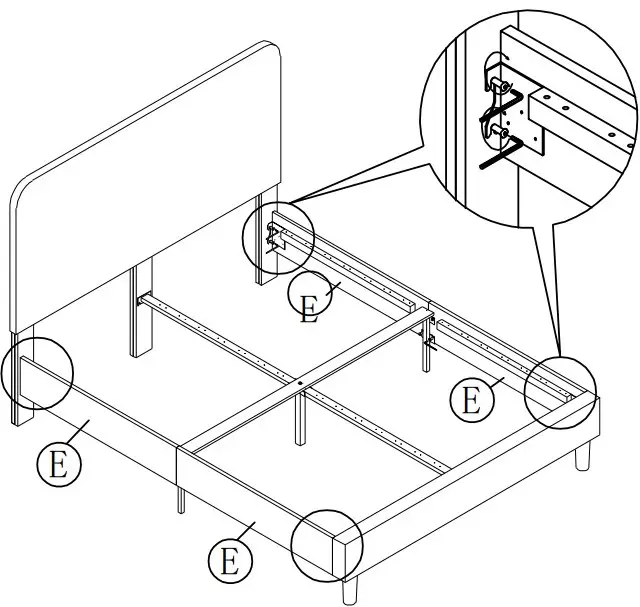 E

E

E

E