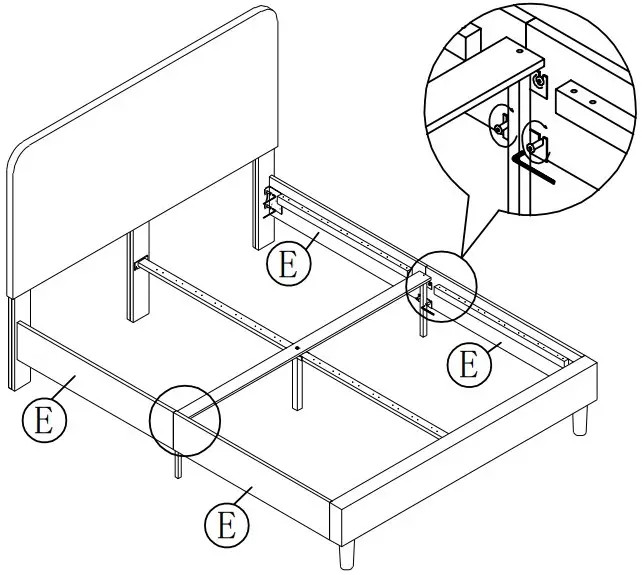 E

E

E

E