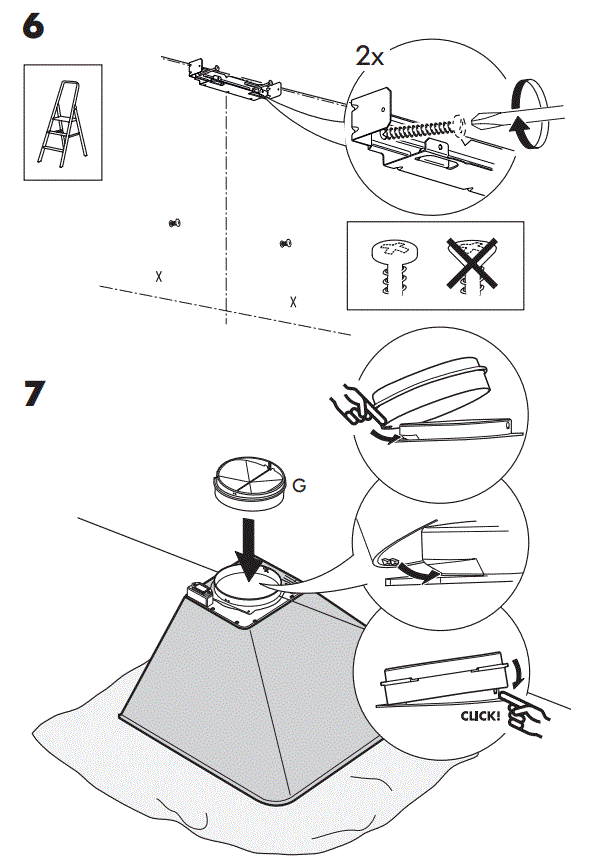 6

2x

X

X

7

G

CLICK!