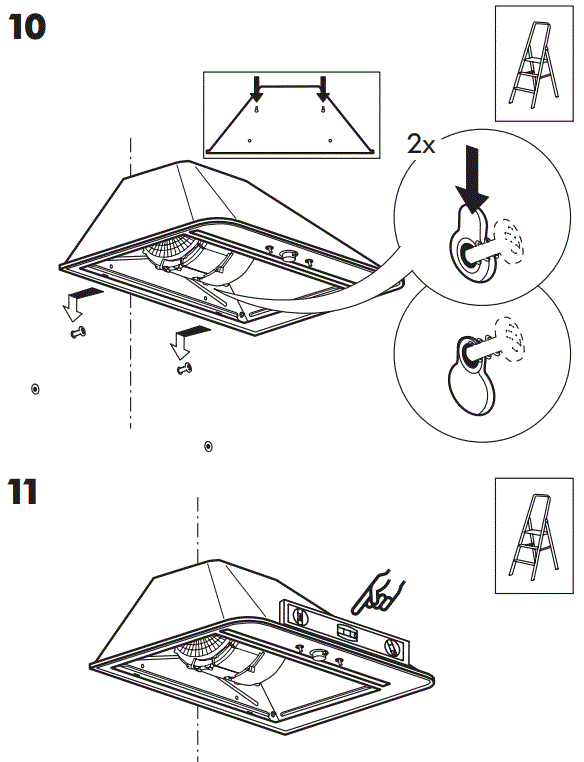 10

2x

11