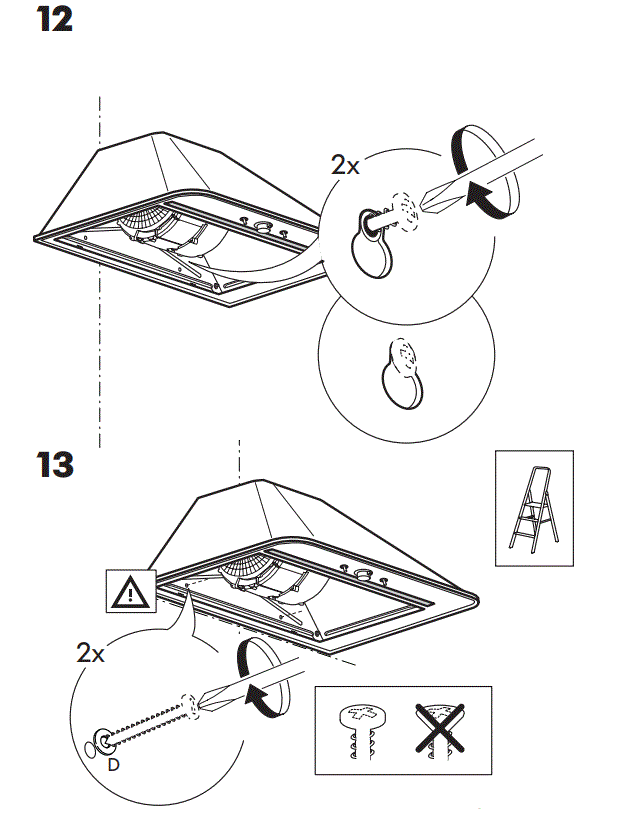 12

2x

13

2x

D