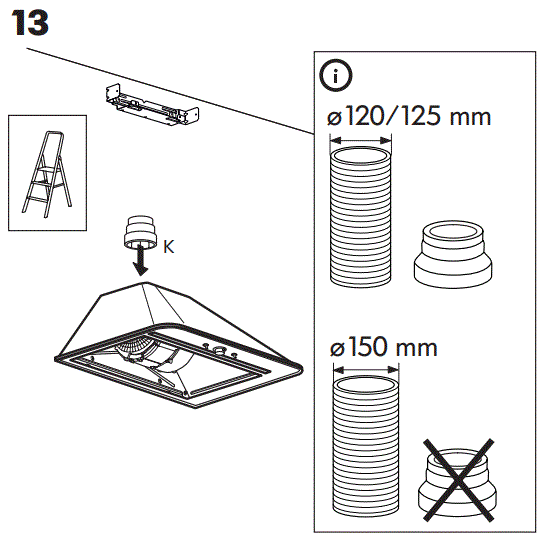 13

K

i

ø120/125 mm

ø150 mm