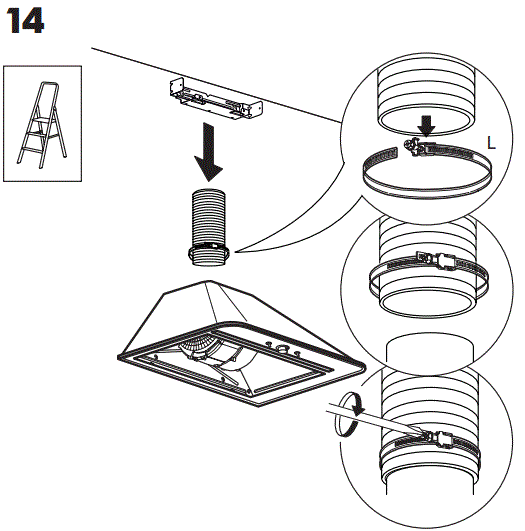 14

L