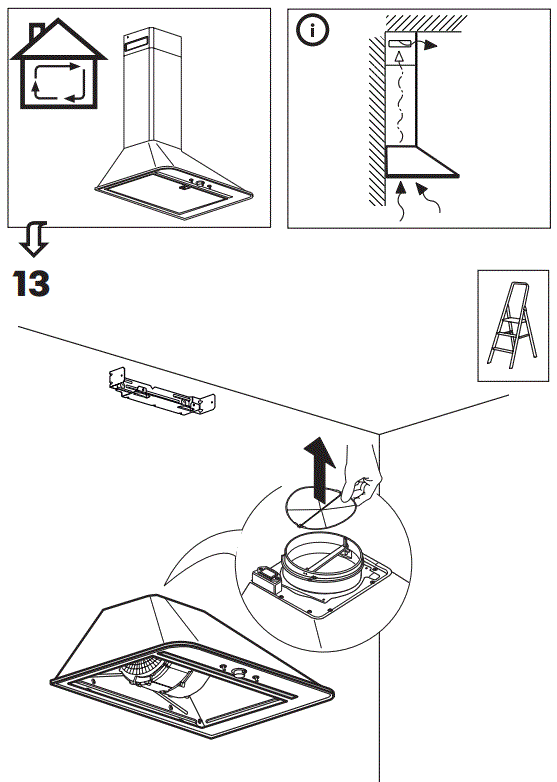 i

13