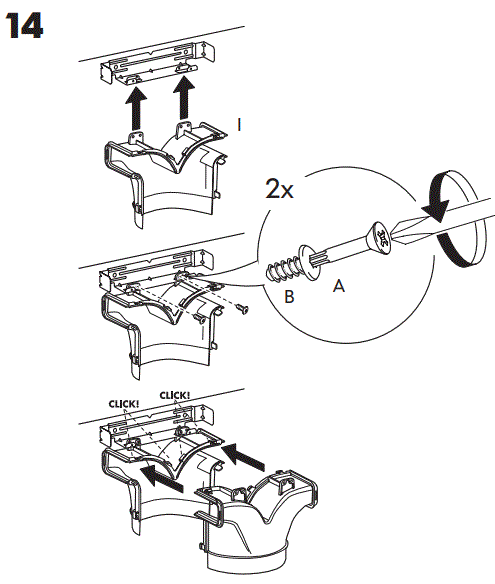 14

I

2x

B

A

CLICK!

CLICK!