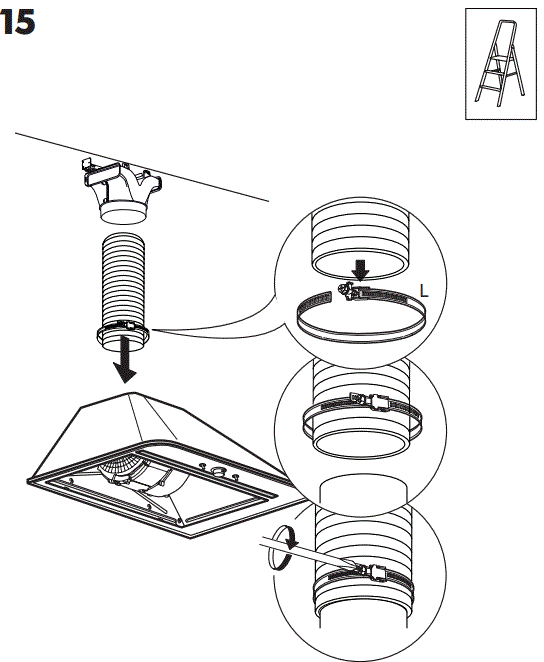 15

L