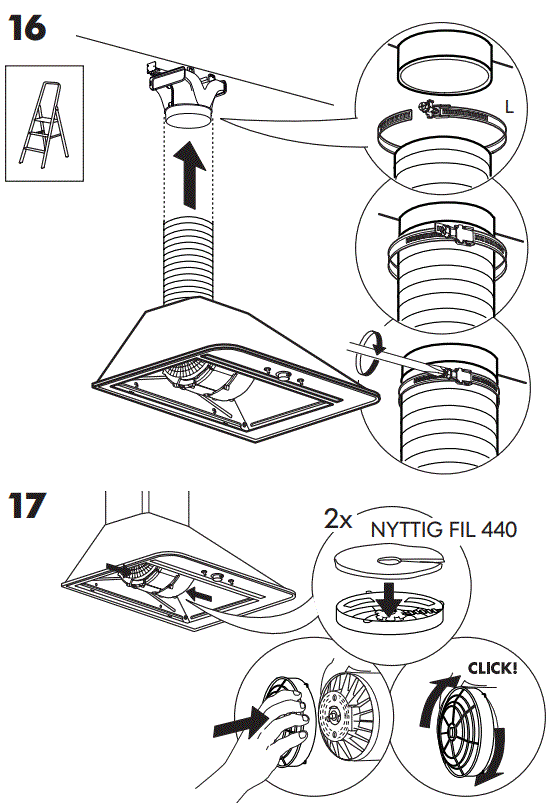 16

L

17

2x NYTTIG FIL 440

CLICK!