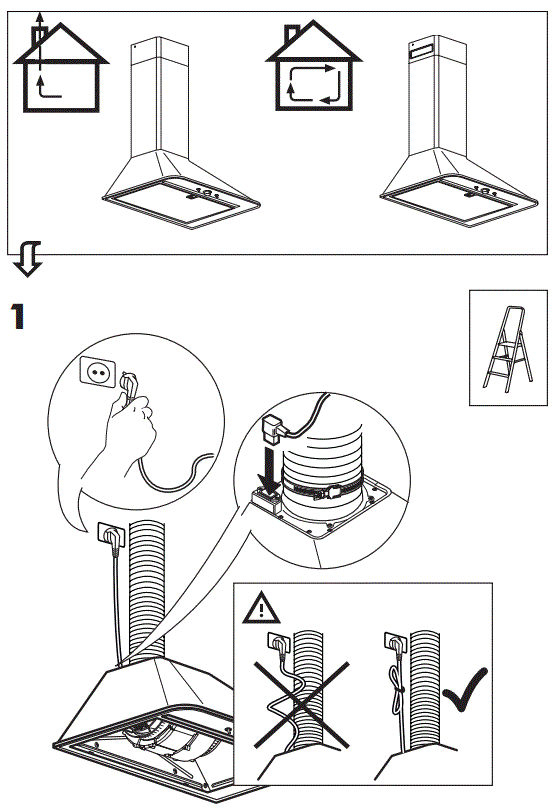 1