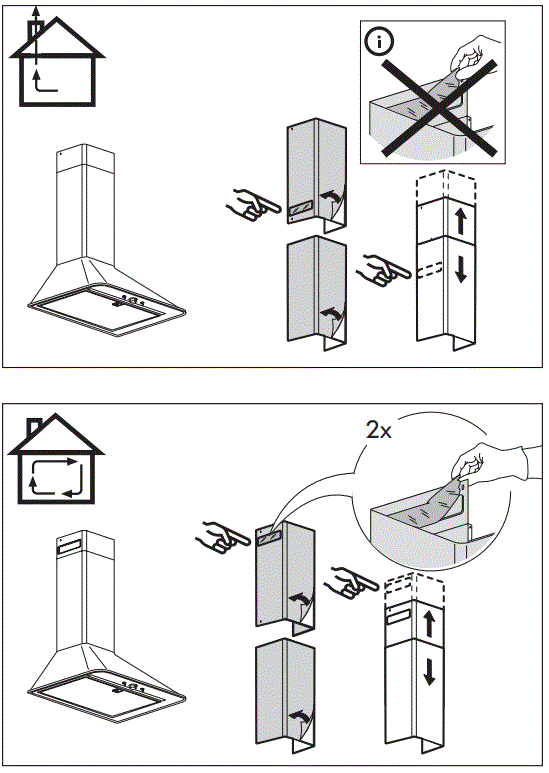 i

2x