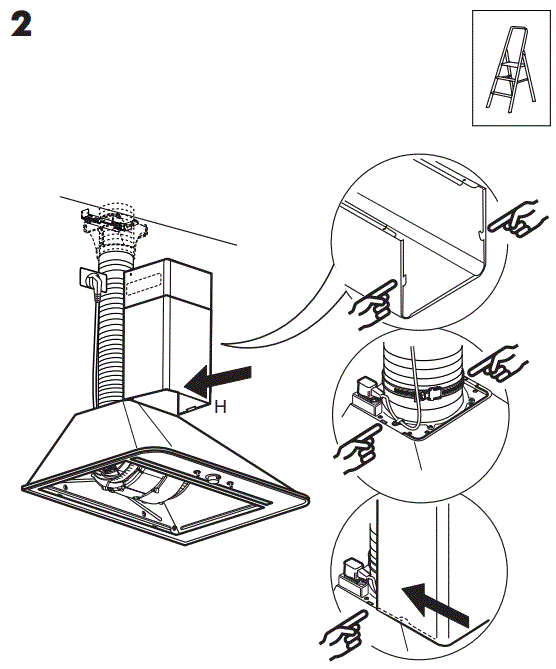 2

H