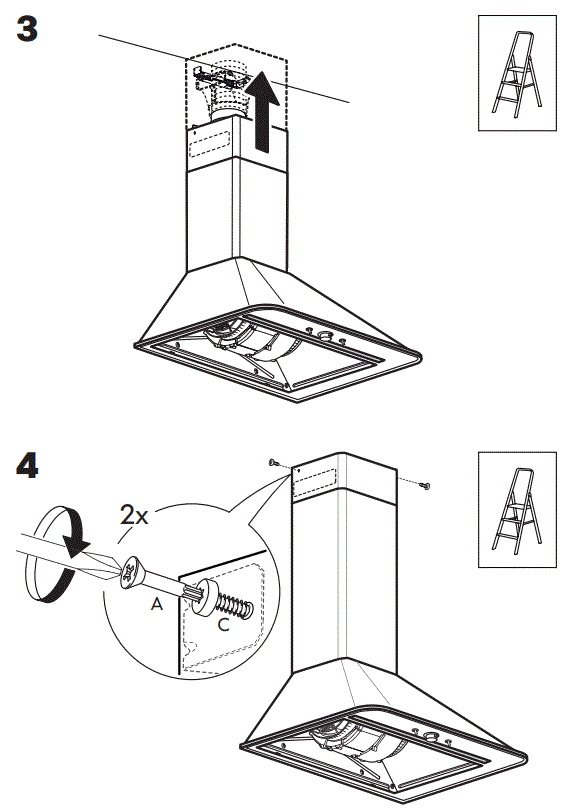 3

4

2x

A

C