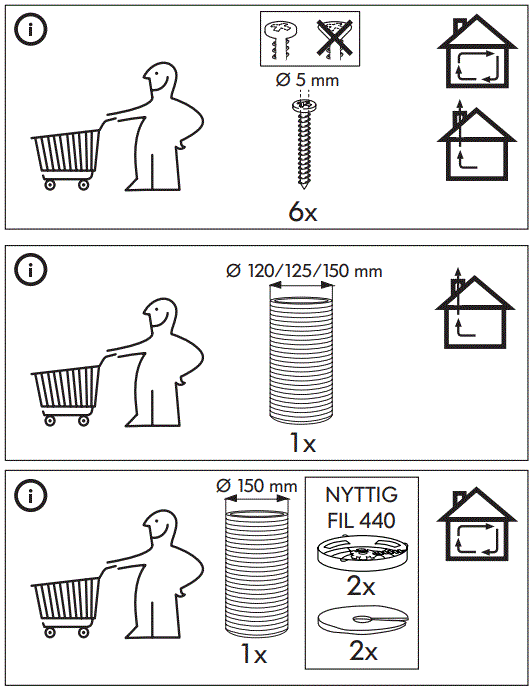 i

Ø 5 mm

6x

i

Ø 120/125/150 mm

1x

i

Ø 150 mm

1x

NYTTIG FIL 440

2x

2x