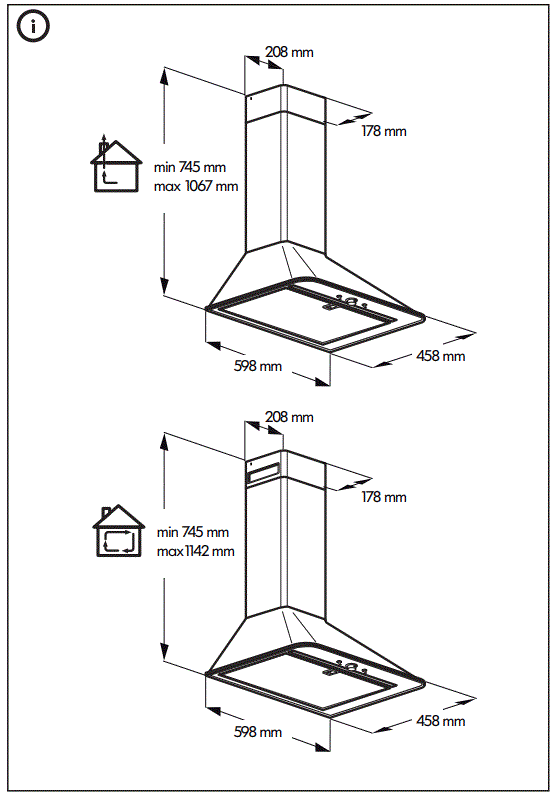 i

208 mm

178 mm

min 745 mm
max 1067 mm

598 mm

458 mm

208 mm

178 mm

min 745 mm
max1142 mm

598 mm

458 mm