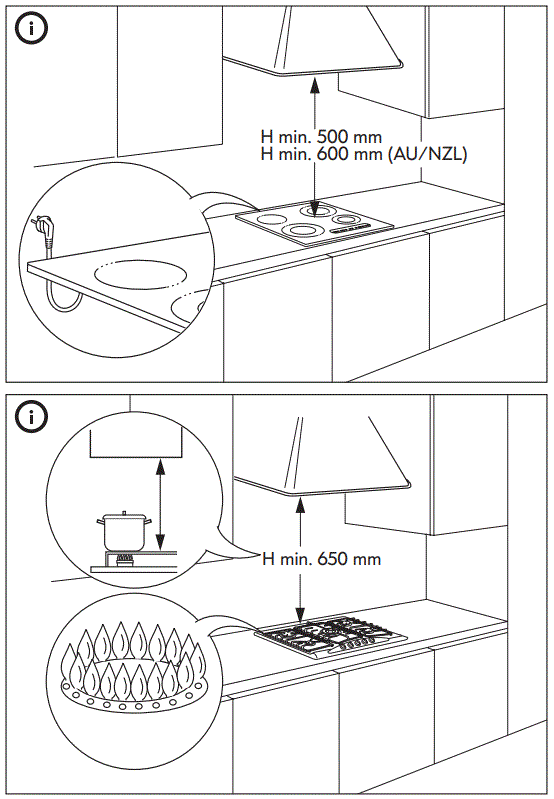 i

H min. 500 mm
H min. 600 mm (AU/NZL)

i

H min. 650 mm