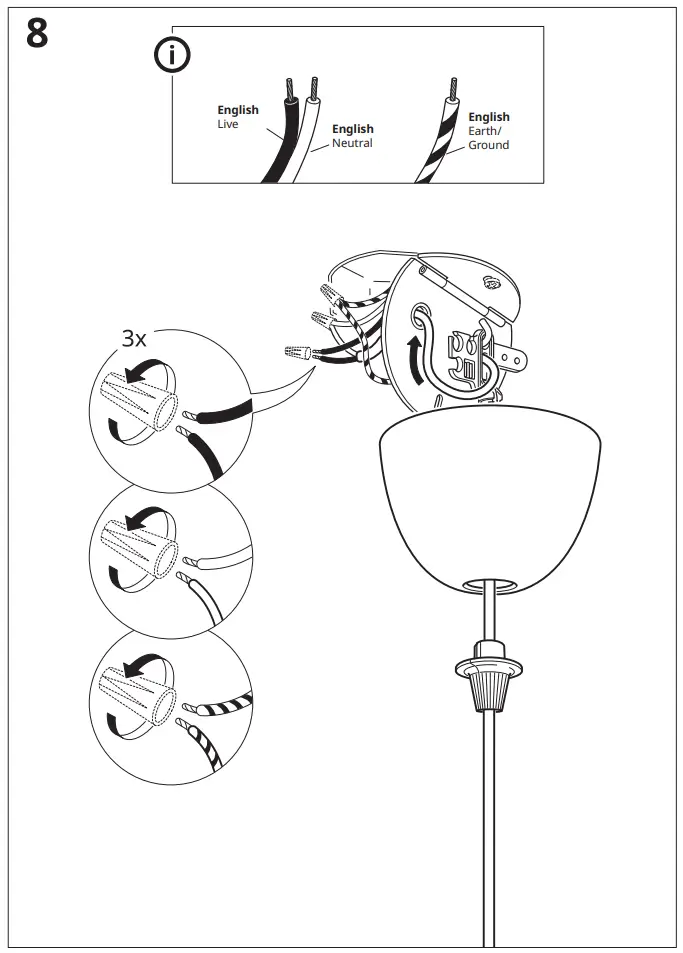 8

English
Live

English
Neutral

English
Earth/
Ground

3x