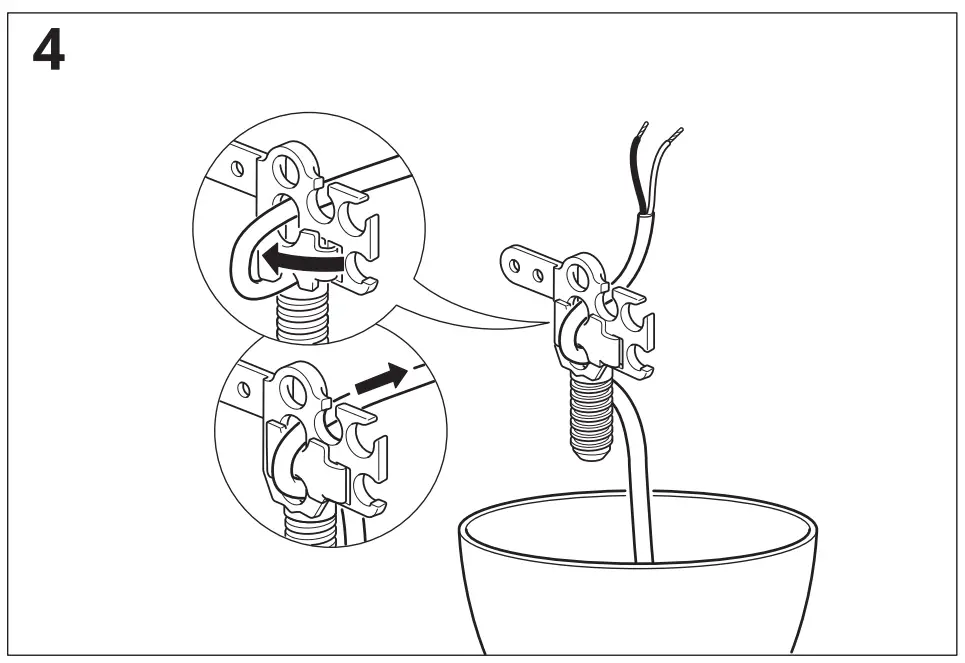 4