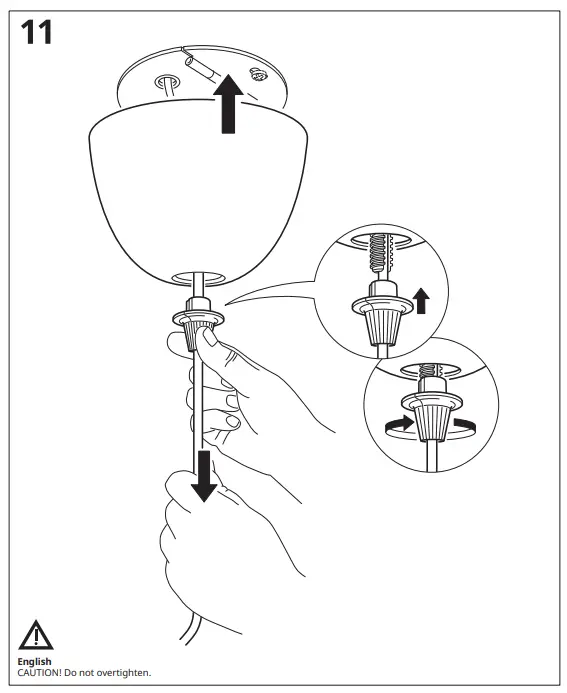 11

English
CAUTION! Do not overtighten.