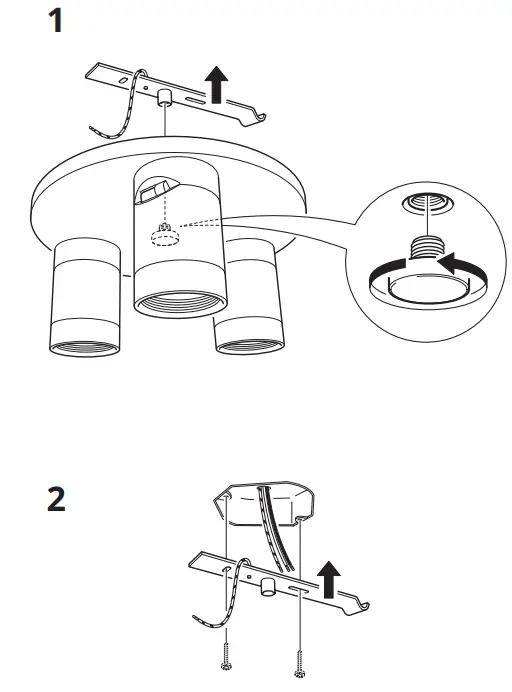 1

2