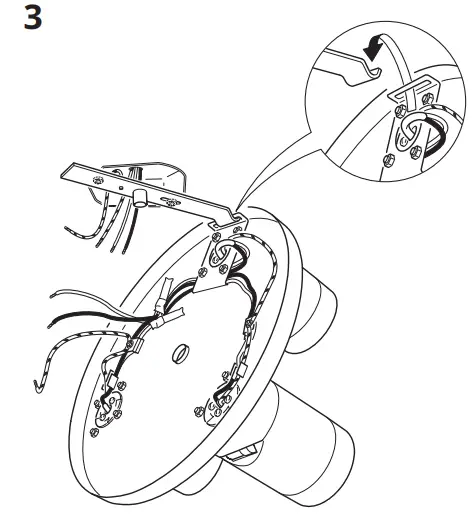 3