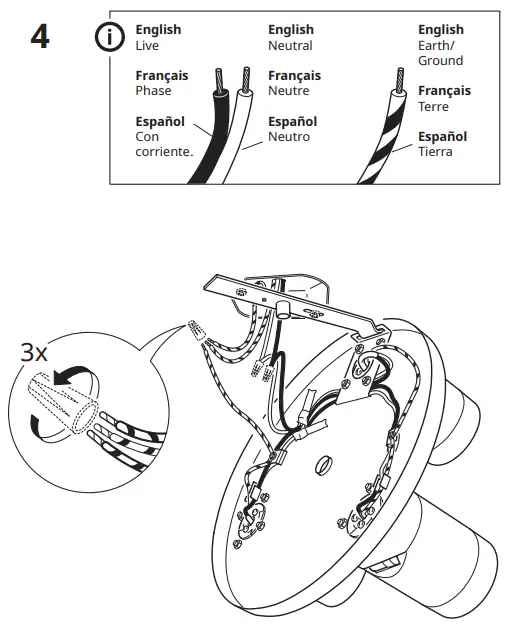 4

English
Live

Français
Phase

Español
Con corriente.

English
Neutral

Français
Neutre

Español
Neutro

English
Earth/
Ground

Français
Terre

Español
Tierra

3x