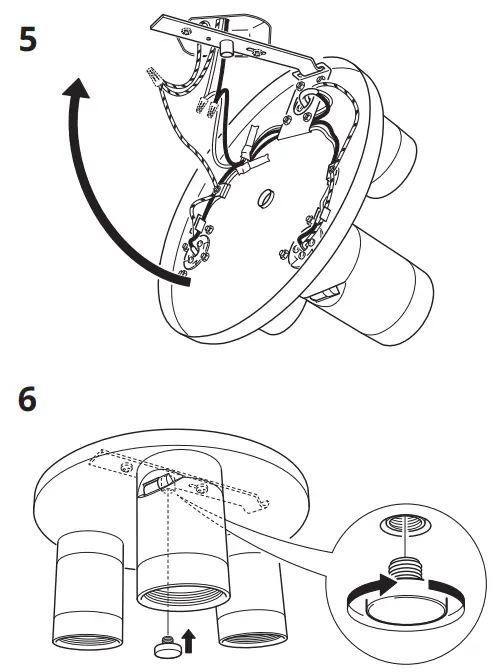 5

6