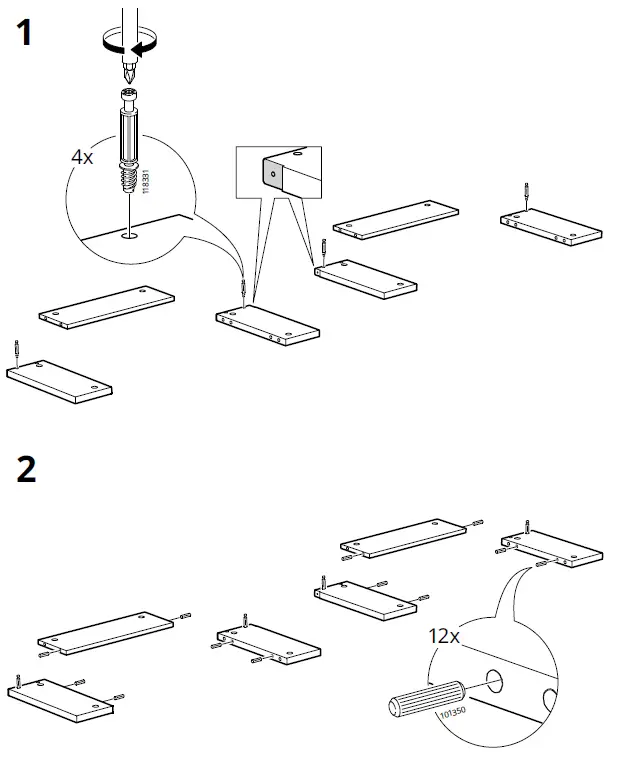 1

4x

118331

2

12x

101350