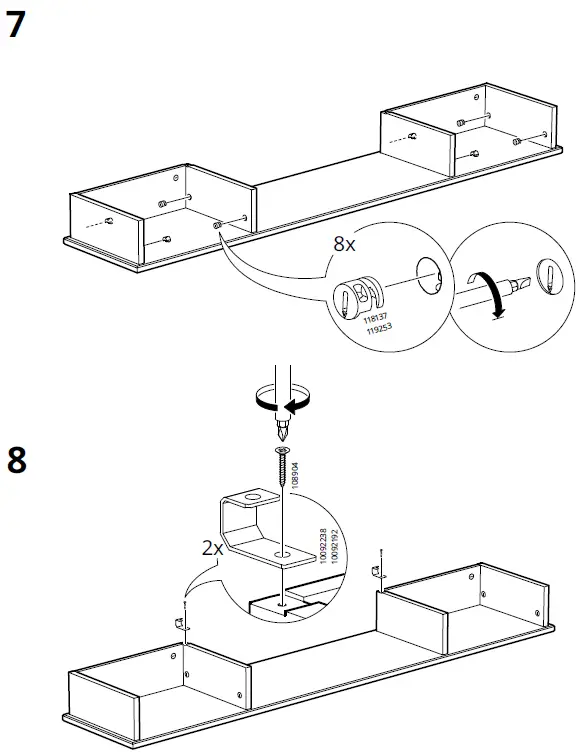 7

8x

118137
119253

8

108904

2x

10092238
10092192