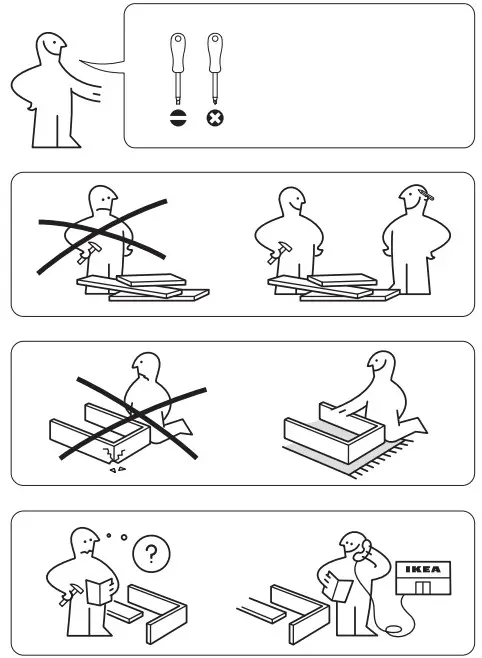 ?

IKEA