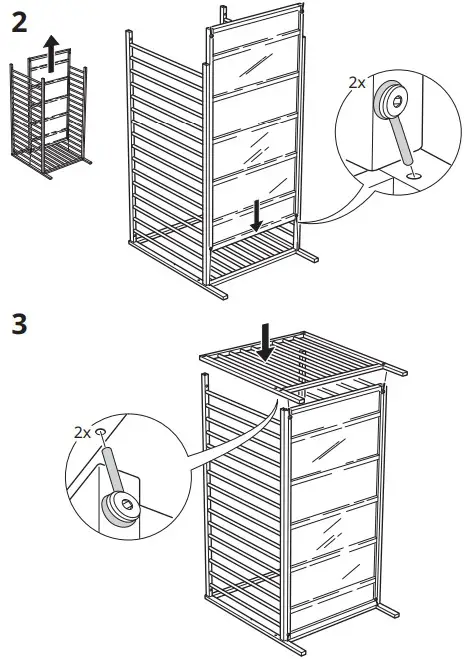 2

2x

3

2x