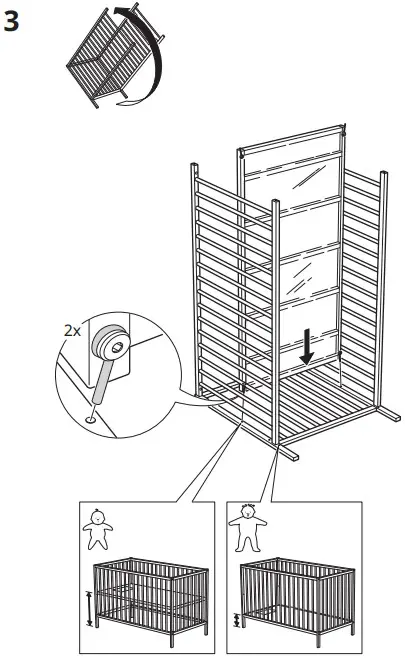 3

2x