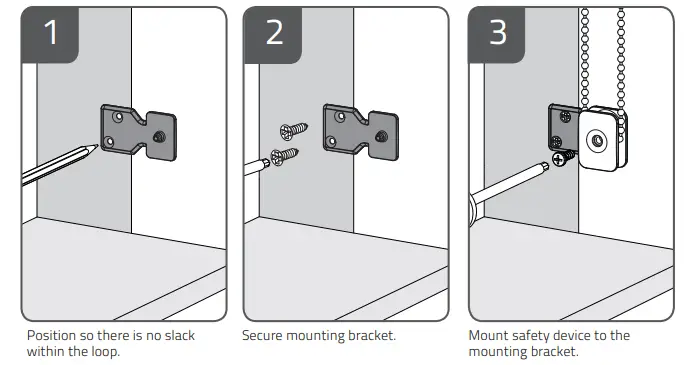 1

Position so there is no slack within the loop.

2

Secure mounting bracket.

3

Mount safety device to the mounting bracket.