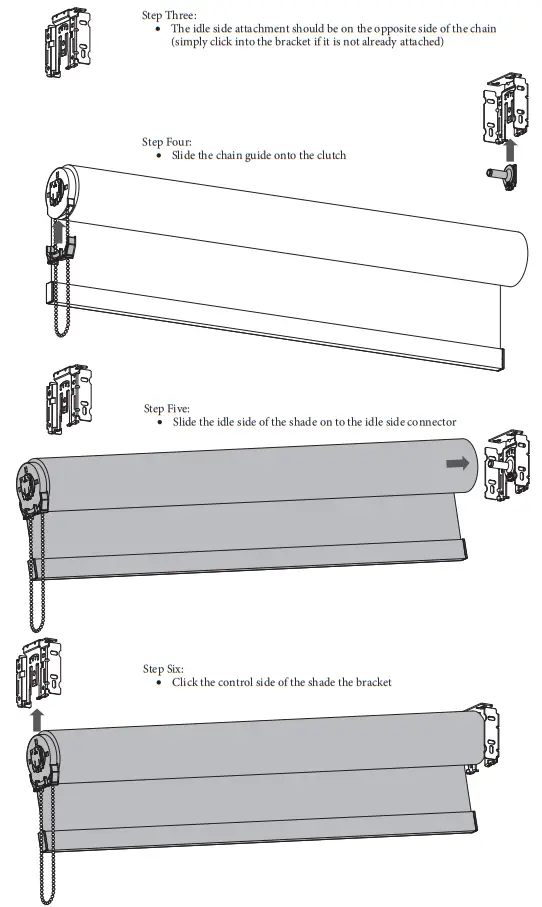 Step Three:
• The idle side attachment should be on the opposite side of the chain (simply click into the bracket if it is not already attached)

Step Four:
• Slide the chain guide onto the clutch

Step Five:
• Slide the idle side of the shade on to the idle side connector

Step Six:
• Click the control side of the shade the bracket