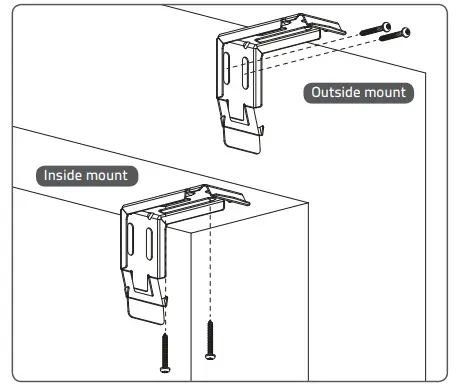 Outside mount

Inside mount