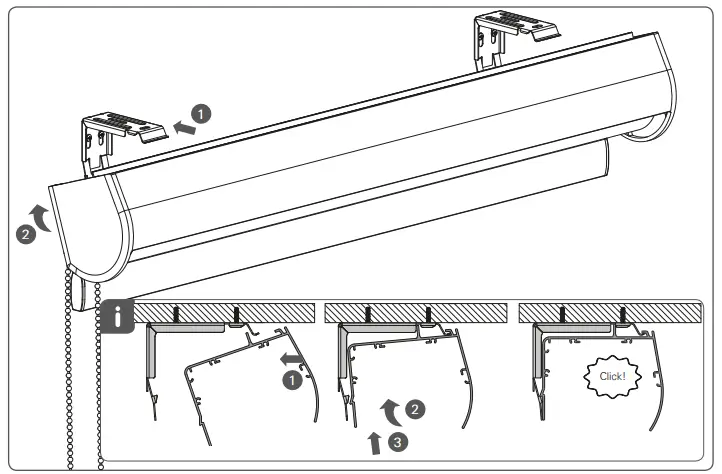 1
2
i
1
2
3
Click!