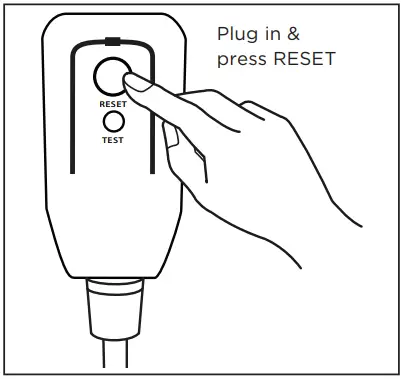 Plug in &
press RESET

RESET

TEST