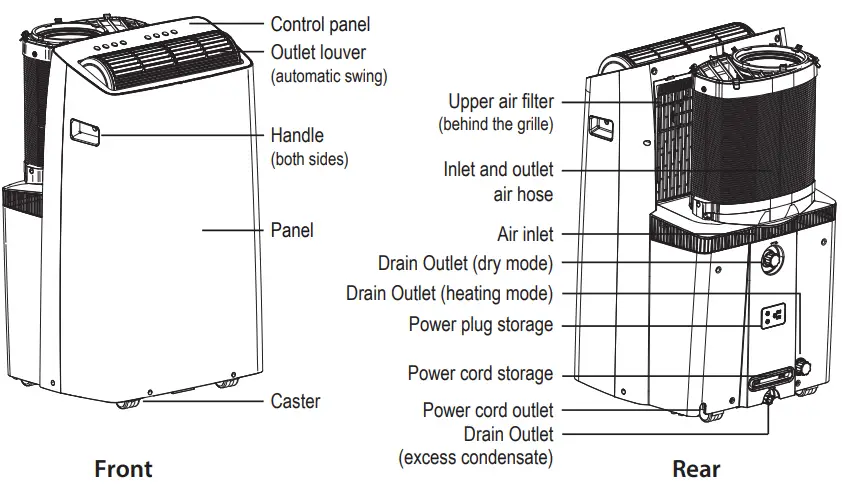 Control panel
Outlet louver
(automatic swing)
Handle
(both sides)
Panel
Caster
Front

Upper air filter
(behind the grille)
Inlet and outlet
air hose
Air inlet
Drain Outlet (dry mode)
Drain Outlet (heating mode)
Power plug storage
Power cord storage
Power cord outlet
Drain Outlet
(excess condensate)
Rear