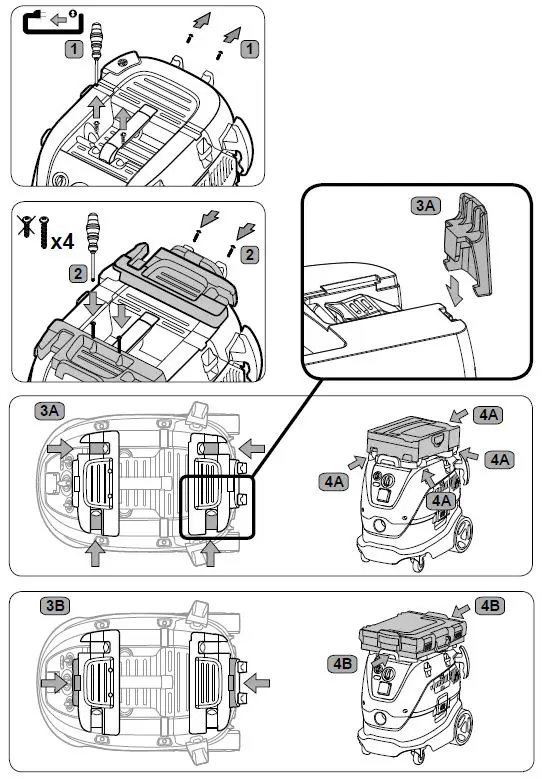 1
1
x4
2
2
3A
3A
4A
4A
4A
4A
3B
4B
4B